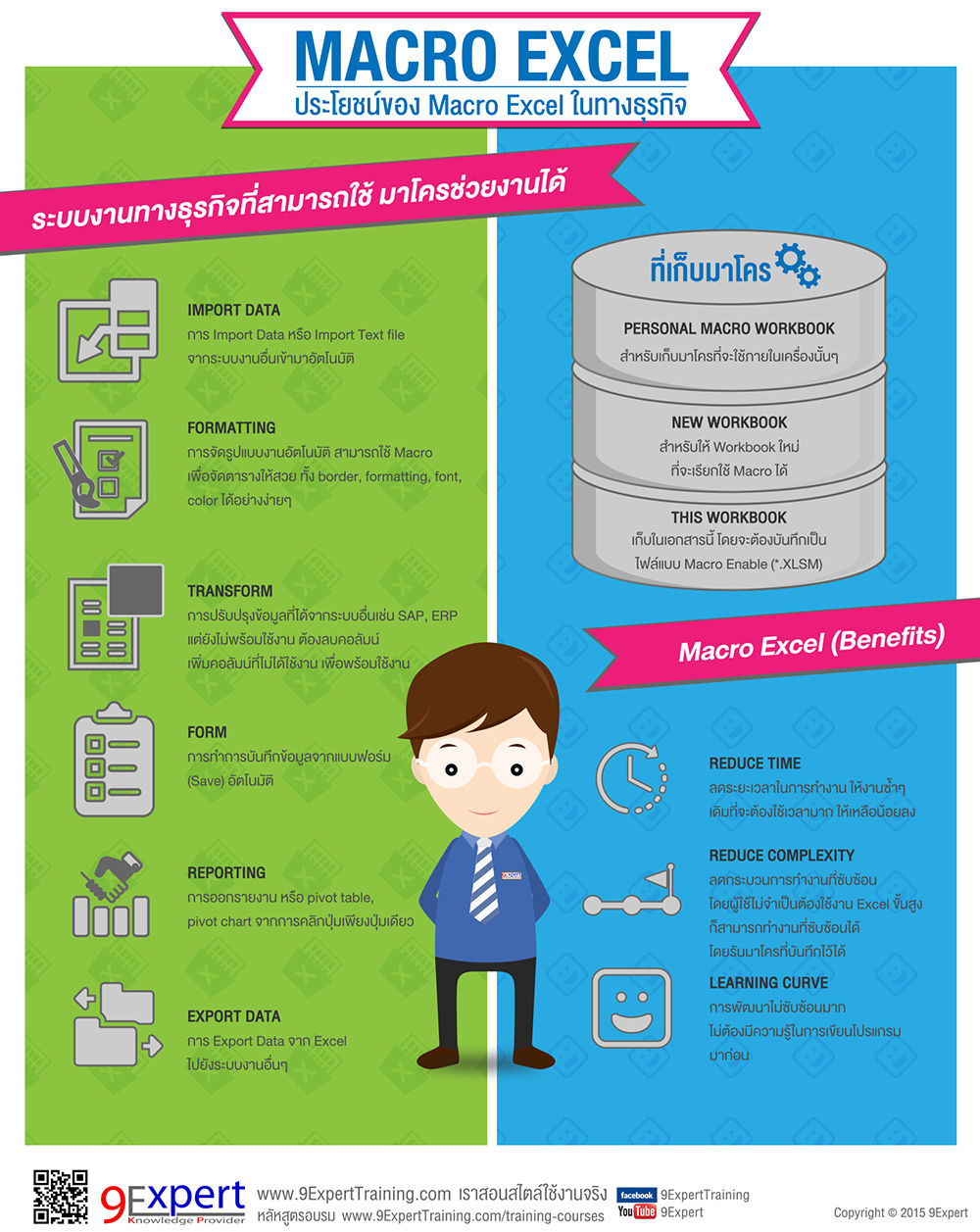 MACRO EXCEL
ประโยชน์ของ Macro Excel ในทางธุรกิจ

ระบบงานทางธุรกิจที่สามารถใช้ มาโครช่วยงานได้

IMPORT DATA
การ Import Data หรือ Import Text file จากระบบงานอื่นเข้ามาอัตโนมัติ

FORMATTING
การจัดรูปแบบงานอัตโนมัติ สามารถใช้ Macro เพื่อจัดตารางให้สวย ทั้ง border, formatting, font, color ได้อย่างง่ายๆ

TRANSFORM
การปรับปรุงข้อมูลที่ได้จากระบบอื่นเช่น SAP, ERP แต่ยังไม่พร้อมใช้งาน ต้องลบคอลัมน์ เพิ่มคอลัมน์ที่ไม่ได้ใช้งาน เพื่อพร้อมใช้งาน

FORM
การทำการบันทึกข้อมูลจากแบบฟอร์ม (Save) อัตโนมัติ

REPORTING
การออกรายงาน หรือ pivot table, pivot chart จากการคลิกปุ่มเพียงปุ่มเดียว

EXPORT DATA
การ Export Data จาก Excel ไปยังระบบงานอื่นๆ

ที่เก็บมาโคร

PERSONAL MACRO WORKBOOK
สำหรับเก็บมาโครที่จะใช้ภายในเครื่องนั้นๆ

NEW WORKBOOK
สำหรับให้ Workbook ใหม่ ที่จะเรียกใช้ Macro ได้

THIS WORKBOOK
เก็บในเอกสารนี้ โดยจะต้องบันทึกเป็น ไฟล์แบบ Macro Enable (*.XLSM)

Macro Excel (Benefits)

REDUCE TIME
ลดระยะเวลาในการทำงาน ให้งานซ้ำๆ เดิมที่จะต้องใช้เวลามาก ให้เหลือน้อยลง

REDUCE COMPLEXITY
ลดกระบวนการทำงานที่ซับซ้อน โดยผู้ใช้ไม่จำเป็นต้องใช้งาน Excel ขั้นสูง ก็สามารถทำงานที่ซับซ้อนได้ โดยรันมาโครที่บันทึกไว้ได้

LEARNING CURVE
การพัฒนาไม่ซับซ้อนมาก ไม่ต้องมีความรู้ในการเขียนโปรแกรม มาก่อน

9Expert Knowledge Provider
www.9ExpertTraining.com เราสอนสไตล์ใช้งานจริง
หลักสูตรอบรม www.9ExpertTraining.com/training-courses
facebook 9ExpertTraining
YouTube 9Expert
Copyright © 2015 9Expert